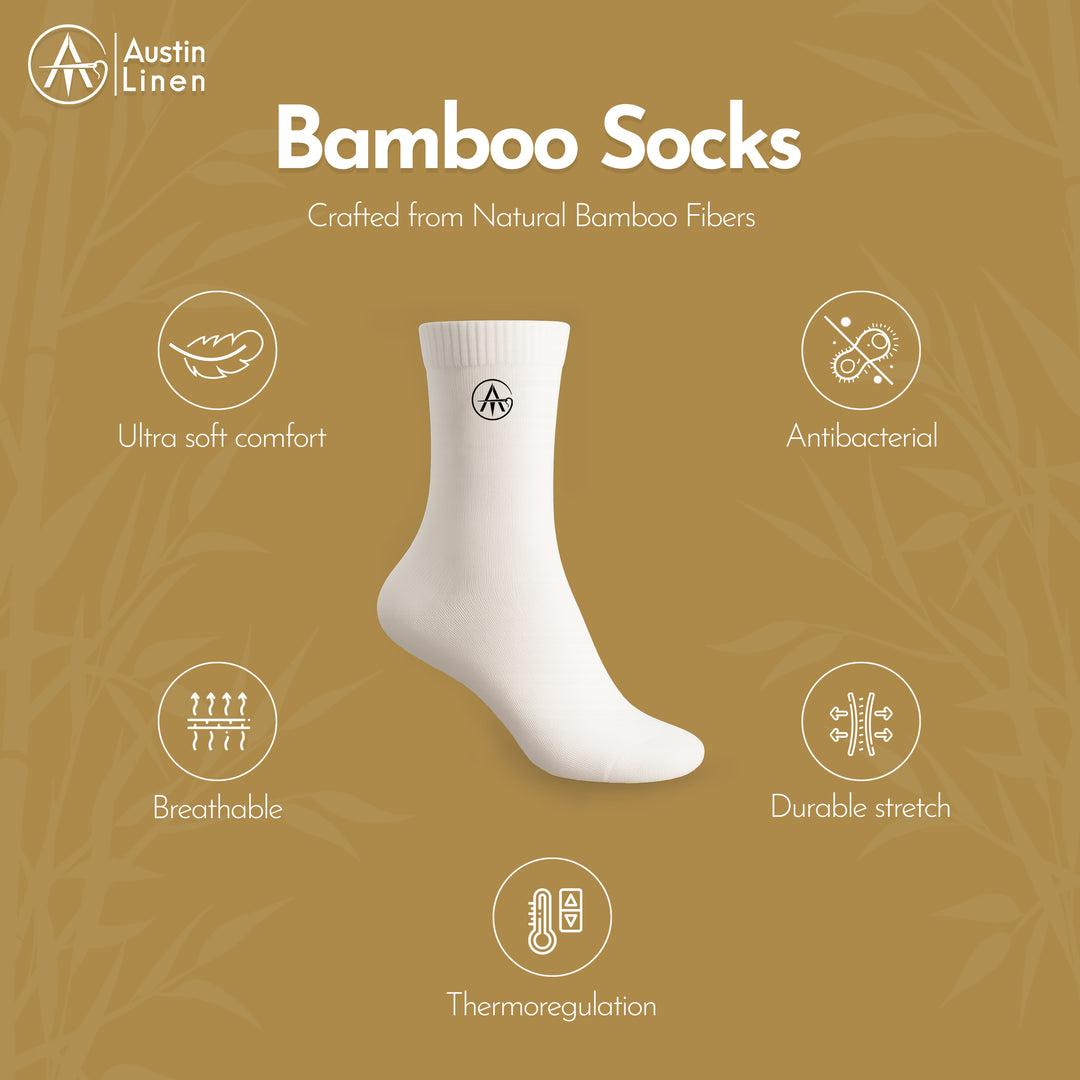 Austin Linen

Bamboo Socks

Crafted from Natural Bamboo Fibers

Ultra soft comfort

Antibacterial

Breathable

Durable stretch

Thermoregulation